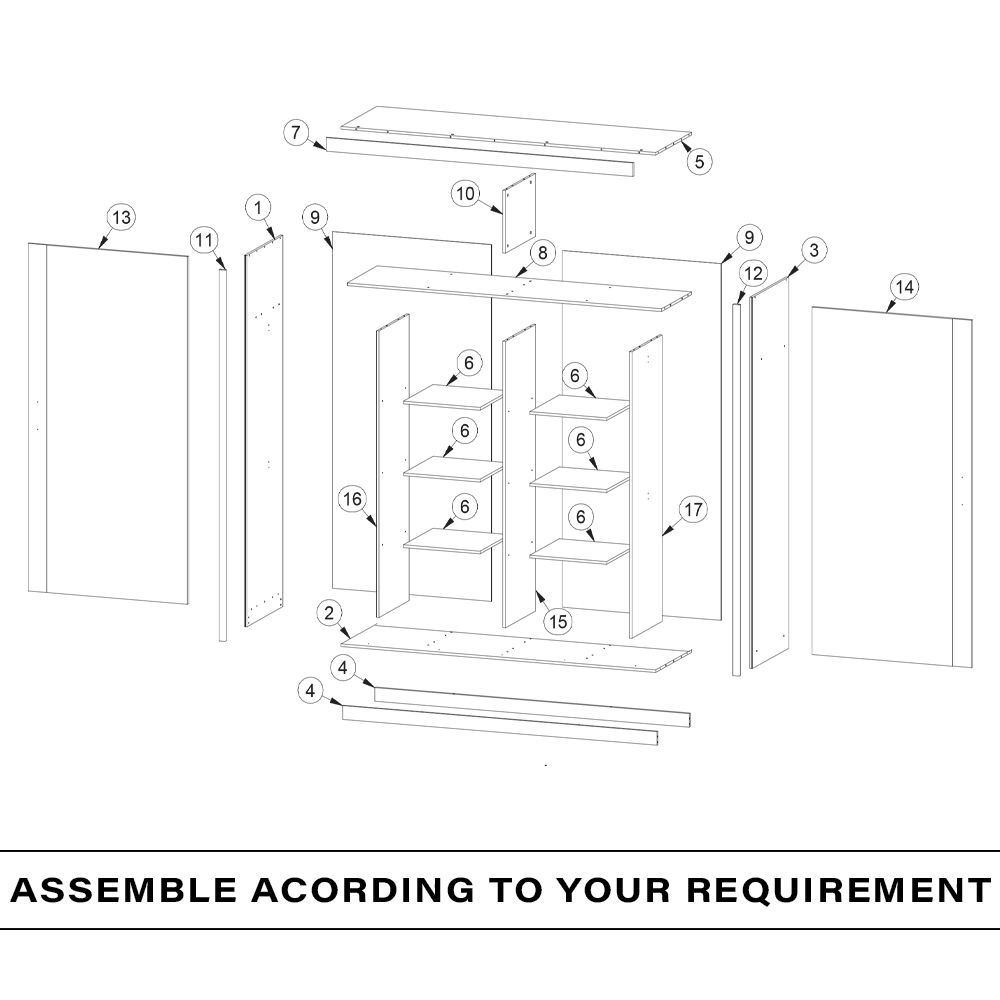 7
5
10
13
11
1
9
8
9
12
3
14
6
6
6
6
6
6
16
17
15
2
4
4

ASSEMBLE ACORDING TO YOUR REQUIREMENT